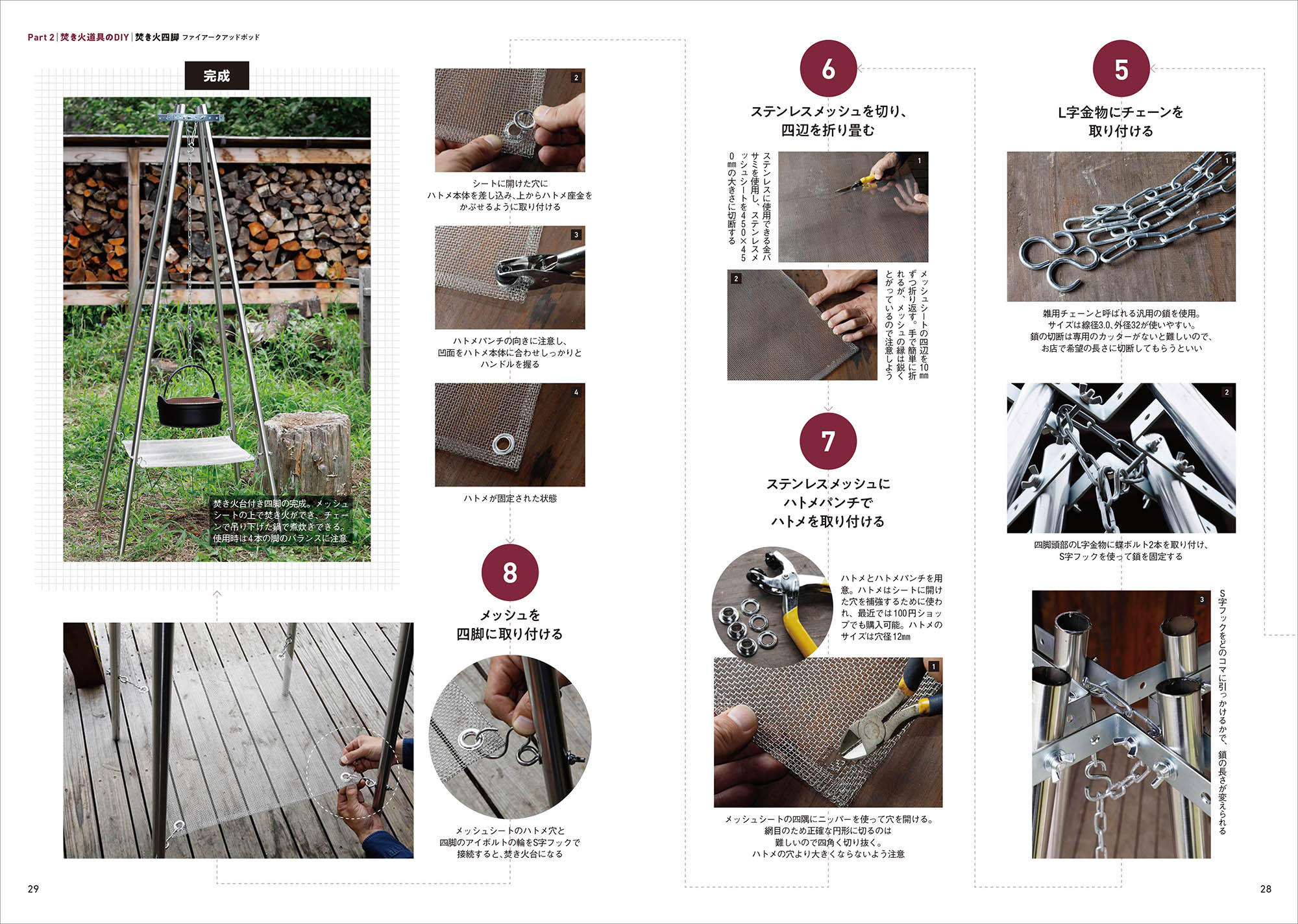 Part 2 | 焚き火道具のDIY | 焚き火四脚 ファイアークアッドポッド

5

L字金物にチェーンを取り付ける

1

雑用チェーンと呼ばれる汎用の鎖を使用。サイズは線径3.0、外径32が使いやすい。鎖の切断は専用のカッターがないと難しいので、お店で希望の長さに切断してもらうといい

2

四脚頭部のL字金物に蝶ボルト2本を取り付け、S字フックを使って鎖を固定する

3

S字フックをどのコマに引っかけるかで、鎖の長さが変えられる

6

ステンレスメッシュを切り、四辺を折り畳む

1

ステンレスに使用できる金バサミを使用し、ステンレスメッシュシートを450×450㎜の大きさに切断する

2

メッシュシートの四辺を10㎜ずつ折り返す。手で簡単に折れるが、メッシュの縁は鋭くとがっているので注意しよう

7

ステンレスメッシュにハトメパンチでハトメを取り付ける

ハトメとハトメパンチを用意。ハトメはシートに開けた穴を補強するために使われ、最近では100円ショップでも購入可能。ハトメのサイズは穴径12㎜

1

メッシュシートの四隅にニッパーを使って穴を開ける。網目のため正確な円形に切るのは難しいので四角く切り抜く。ハトメの穴より大きくならないよう注意

2

シートに開けた穴にハトメ本体を差し込み、上からハトメ座金をかぶせるように取り付ける

3

ハトメパンチの向きに注意し、凹面をハトメ本体に合わせしっかりとハンドルを握る

4

ハトメが固定された状態

8

メッシュを四脚に取り付ける

メッシュシートのハトメ穴と四脚のアイボルトの輪をS字フックで接続すると、焚き火台になる

完成

焚き火台付き四脚の完成。メッシュシートの上で焚き火ができ、チェーンで吊り下げた鍋で煮炊きできる。使用時は4本の脚のバランスに注意

29

28